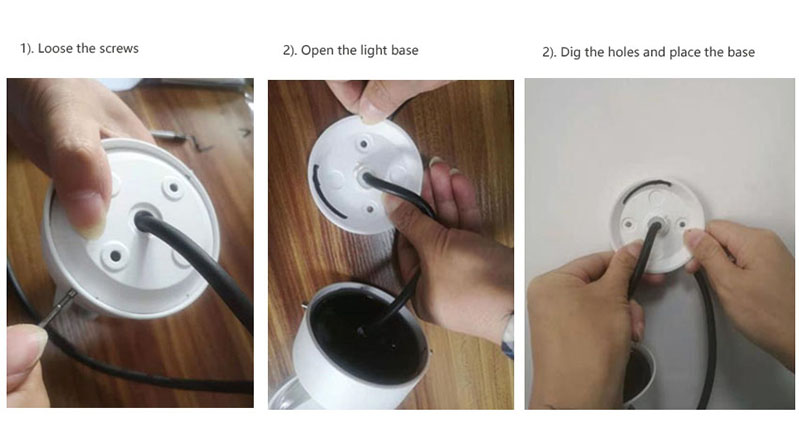 1). Loose the screws

2). Open the light base

2). Dig the holes and place the base